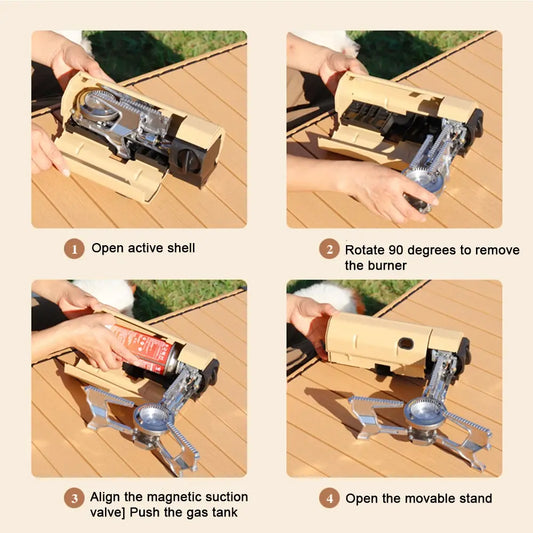 1 Open active shell

2 Rotate 90 degrees to remove the burner

3 Align the magnetic suction valve] Push the gas tank

4 Open the movable stand